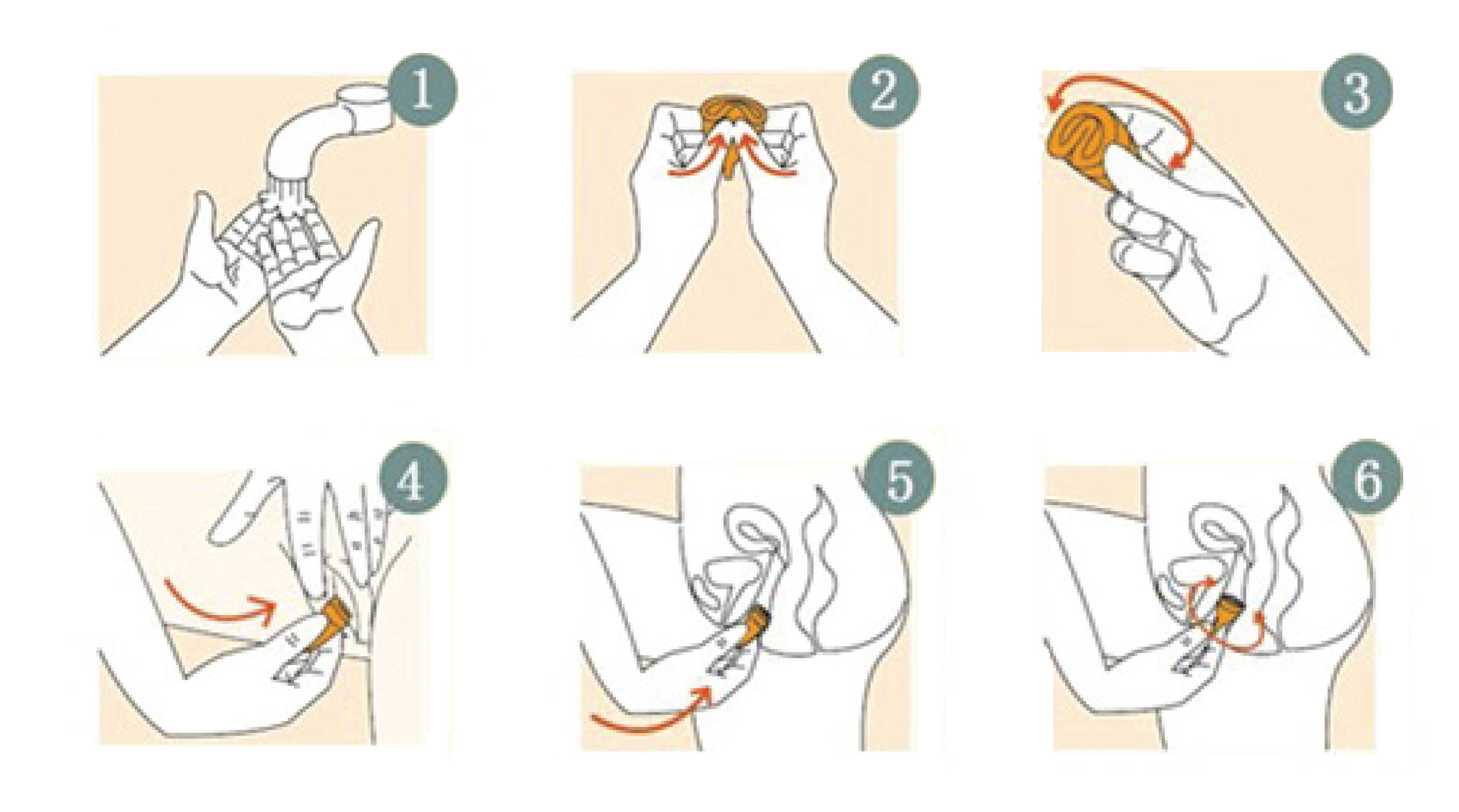 1
2
3
4
5
6